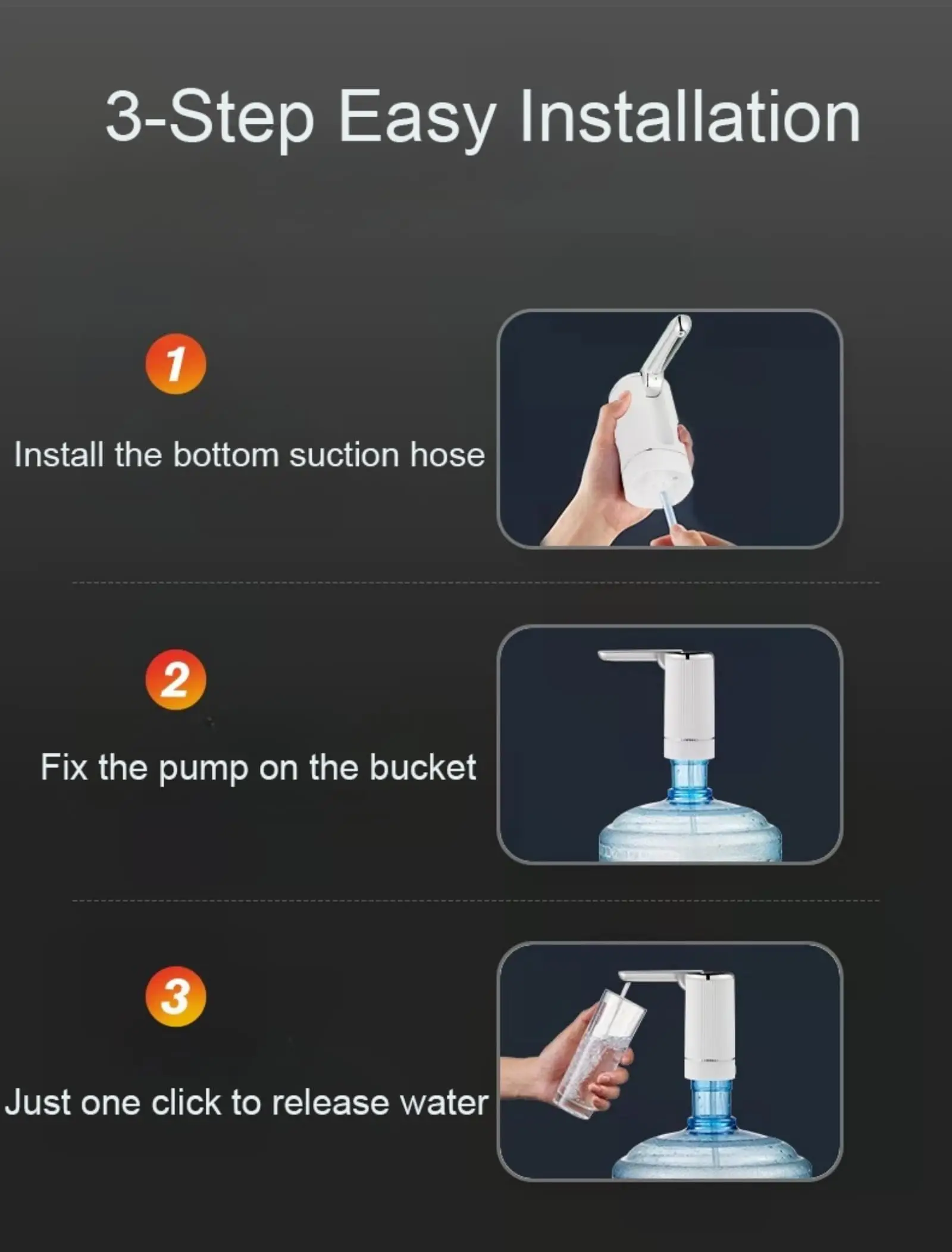 3-Step Easy Installation

1

Install the bottom suction hose

2

Fix the pump on the bucket

3

Just one click to release water